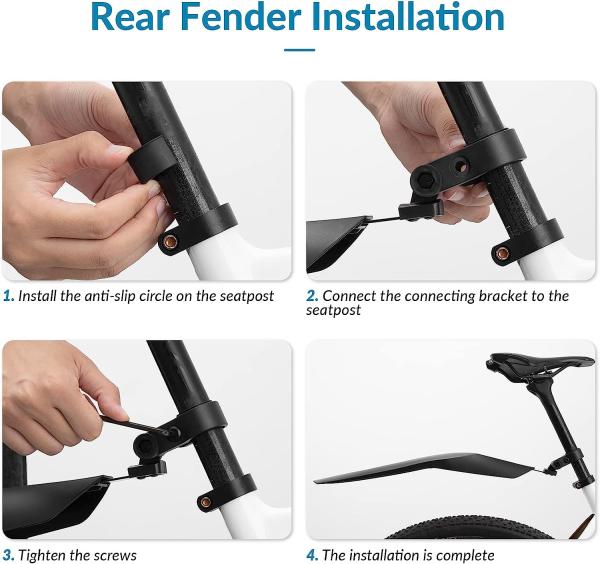 Rear Fender Installation

1. Install the anti-slip circle on the seatpost

2. Connect the connecting bracket to the seatpost

3. Tighten the screws

4. The installation is complete