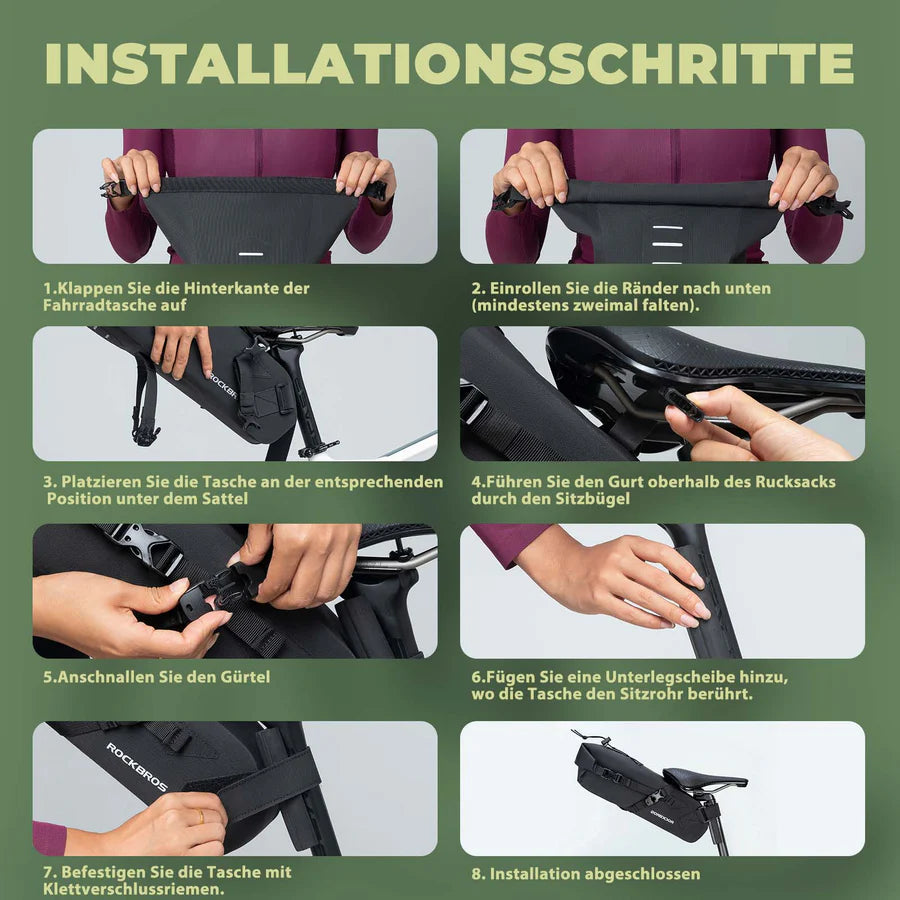 INSTALLATIONSSCHRITTE

1.Klappen Sie die Hinterkante der Fahrradtasche auf

2. Einrollen Sie die Ränder nach unten (mindestens zweimal falten).

ROCKBROS

3. Platzieren Sie die Tasche an der entsprechenden Position unter dem Sattel

4.Führen Sie den Gurt oberhalb des Rucksacks durch den Sitzbügel

5.Anschnallen Sie den Gürtel

6.Fügen Sie eine Unterlegscheibe hinzu, wo die Tasche den Sitzrohr berührt.

ROCKBROS

7. Befestigen Sie die Tasche mit Klettverschlussriemen.

ROCKBROS

8. Installation abgeschlossen