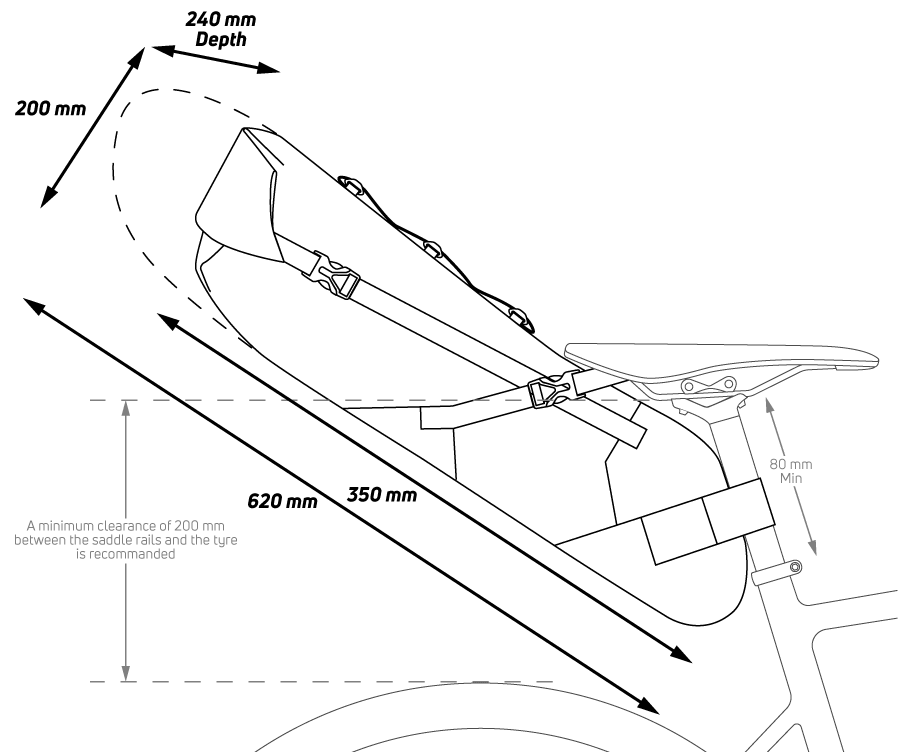 240 mm
Depth

200 mm

620 mm

350 mm

80 mm
Min

A minimum clearance of 200 mm between the saddle rails and the tyre is recommanded