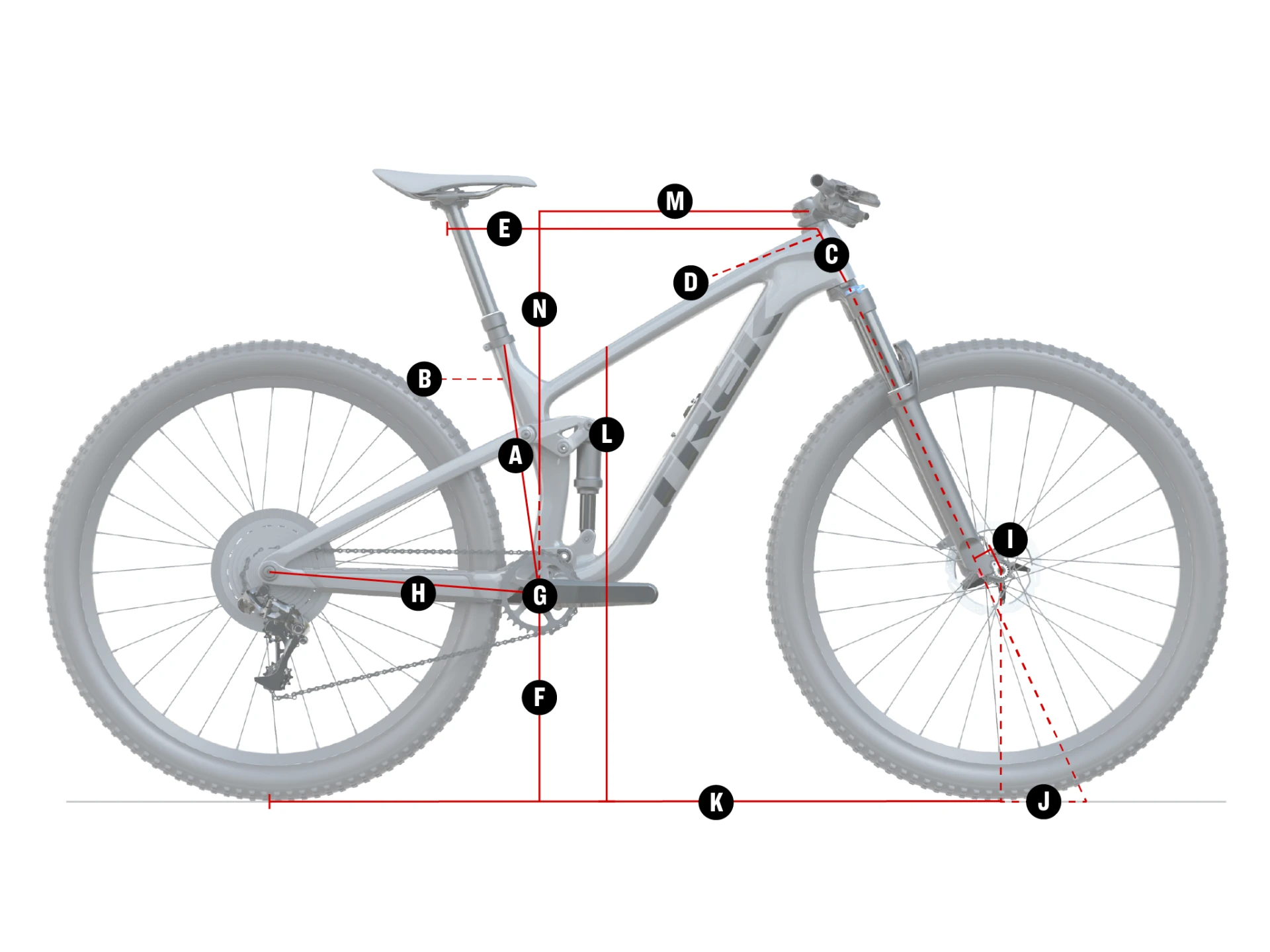 M
E
C
D
N
B
L
A
TREK
I
H
G
F
K
J